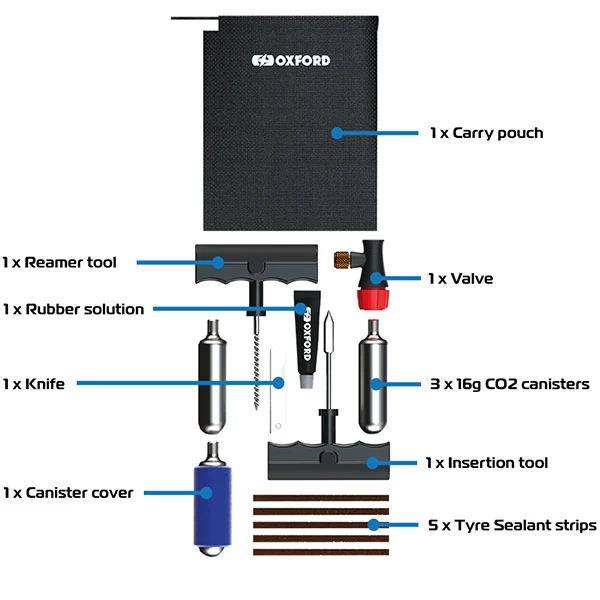 OXFORD

1 x Carry pouch

1 x Reamer tool

1 x Valve

1 x Rubber solution

OXFORD

1 x Knife

3 x 16g CO2 canisters

1 x Insertion tool

1 x Canister cover

5 x Tyre Sealant strips